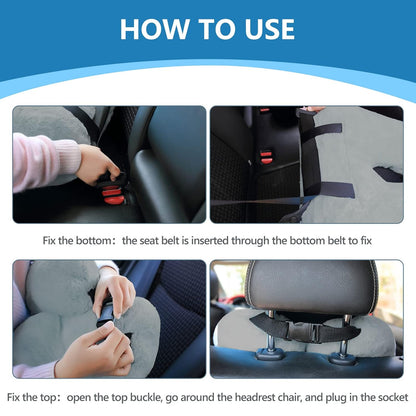 HOW TO USE

Fix the bottom：the seat belt is inserted through the bottom belt to fix

Fix the top：open the top buckle, go around the headrest chair, and plug in the socket